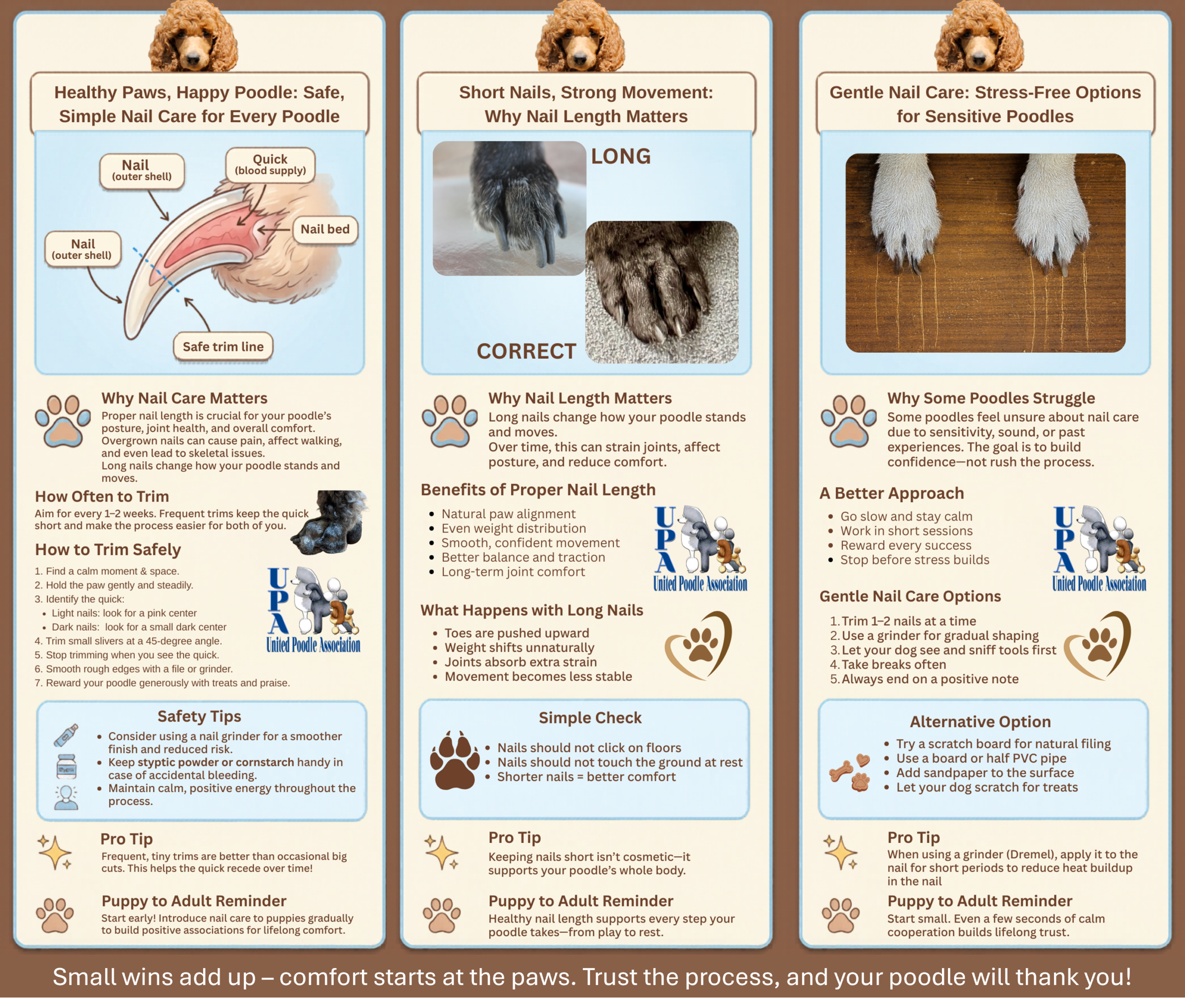 Healthy Paws, Happy Poodle: Safe, Simple Nail Care for Every Poodle

Nail (outer shell)

Quick (blood supply)

Nail bed

Nail (outer shell)

Safe trim line

Why Nail Care Matters

Proper nail length is crucial for your poodle's posture, joint health, and overall comfort. Overgrown nails can cause pain, affect walking, and even lead to skeletal issues. Long nails change how your poodle stands and moves.

How Often to Trim

Aim for every 1–2 weeks. Frequent trims keep the quick short and make the process easier for both of you.

How to Trim Safely

1. Find a calm moment & space.
2. Hold the paw gently and steadily.
3. Identify the quick:
• Light nails: look for a pink center
• Dark nails: look for a small dark center
4. Trim small slivers at a 45-degree angle.
5. Stop trimming when you see the quick.
6. Smooth rough edges with a file or grinder.
7. Reward your poodle generously with treats and praise.

UPA United Poodle Association

Safety Tips

• Consider using a nail grinder for a smoother finish and reduced risk.
• Keep styptic powder or cornstarch handy in case of accidental bleeding.
• Maintain calm, positive energy throughout the process.

Pro Tip

Frequent, tiny trims are better than occasional big cuts. This helps the quick recede over time!

Puppy to Adult Reminder

Start early! Introduce nail care to puppies gradually to build positive associations for lifelong comfort.

Short Nails, Strong Movement: Why Nail Length Matters

LONG

CORRECT

Why Nail Length Matters

Long nails change how your poodle stands and moves.
Over time, this can strain joints, affect posture, and reduce comfort.

Benefits of Proper Nail Length

• Natural paw alignment
• Even weight distribution
• Smooth, confident movement
• Better balance and traction
• Long-term joint comfort

UPA United Poodle Association

What Happens with Long Nails

• Toes are pushed upward
• Weight shifts unnaturally
• Joints absorb extra strain
• Movement becomes less stable

Simple Check

• Nails should not click on floors
• Nails should not touch the ground at rest
• Shorter nails = better comfort

Pro Tip

Keeping nails short isn't cosmetic—it supports your poodle's whole body.

Puppy to Adult Reminder

Healthy nail length supports every step your poodle takes—from play to rest.

Gentle Nail Care: Stress-Free Options for Sensitive Poodles

Why Some Poodles Struggle

Some poodles feel unsure about nail care due to sensitivity, sound, or past experiences. The goal is to build confidence—not rush the process.

A Better Approach

• Go slow and stay calm
• Work in short sessions
• Reward every success
• Stop before stress builds

UPA United Poodle Association

Gentle Nail Care Options

1. Trim 1–2 nails at a time
2. Use a grinder for gradual shaping
3. Let your dog see and sniff tools first
4. Take breaks often
5. Always end on a positive note

Alternative Option

• Try a scratch board for natural filing
• Use a board or half PVC pipe
• Add sandpaper to the surface
• Let your dog scratch for treats

Pro Tip

When using a grinder (Dremel), apply it to the nail for short periods to reduce heat buildup in the nail

Puppy to Adult Reminder

Start small. Even a few seconds of calm cooperation builds lifelong trust.

Small wins add up – comfort starts at the paws. Trust the process, and your poodle will thank you!