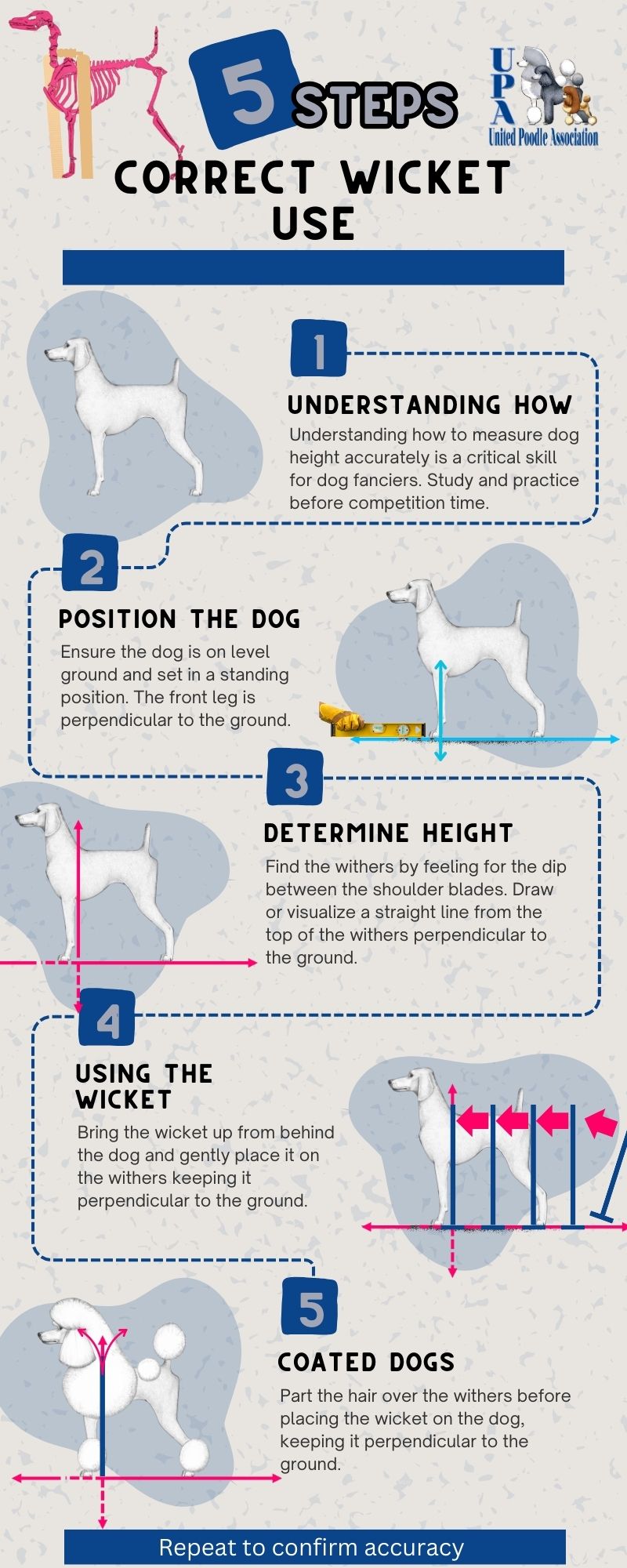 5 STEPS

UPA
United Poodle Association

CORRECT WICKET USE

1

UNDERSTANDING HOW

Understanding how to measure dog height accurately is a critical skill for dog fanciers. Study and practice before competition time.

2

POSITION THE DOG

Ensure the dog is on level ground and set in a standing position. The front leg is perpendicular to the ground.

3

DETERMINE HEIGHT

Find the withers by feeling for the dip between the shoulder blades. Draw or visualize a straight line from the top of the withers perpendicular to the ground.

4

USING THE WICKET

Bring the wicket up from behind the dog and gently place it on the withers keeping it perpendicular to the ground.

5

COATED DOGS

Part the hair over the withers before placing the wicket on the dog, keeping it perpendicular to the ground.

Repeat to confirm accuracy